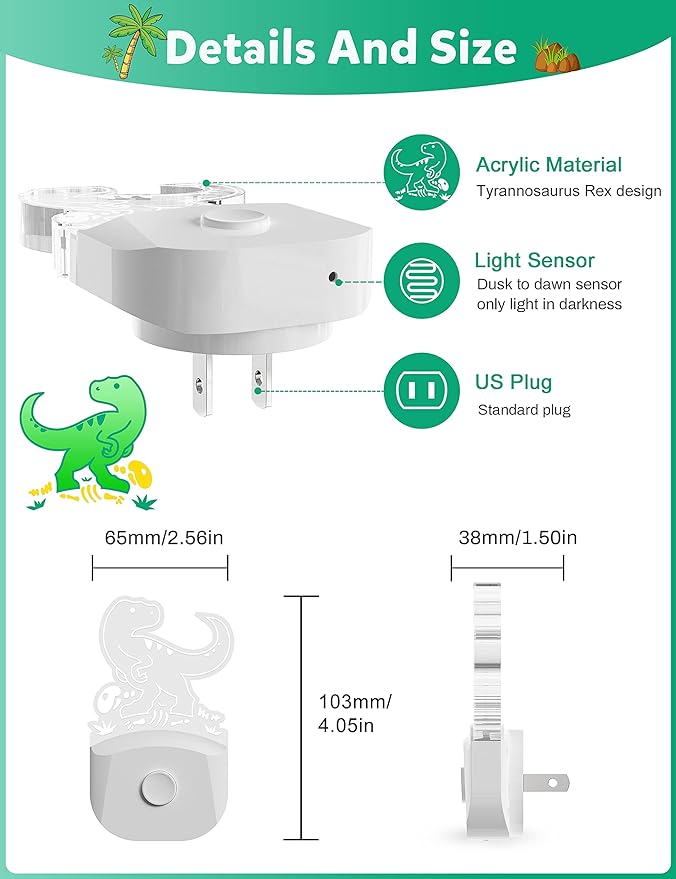 Details And Size

Acrylic Material
Tyrannosaurus Rex design

Light Sensor
Dusk to dawn sensor only light in darkness

US Plug
Standard plug

65mm/2.56in

38mm/1.50in

103mm/ 4.05in