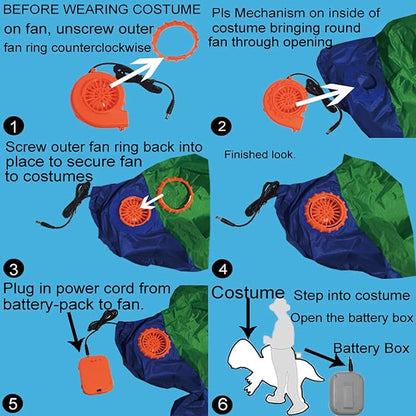 BEFORE WEARING COSTUME
on fan, unscrew outer
fan ring counterclockwise

1

Pls Mechanism on inside of costume bringing round fan through opening

2

Screw outer fan ring back into place to secure fan to costumes

3

Finished look.

4

Plug in power cord from battery-pack to fan.

5

Costume

Step into costume

Open the battery box

Battery Box

6