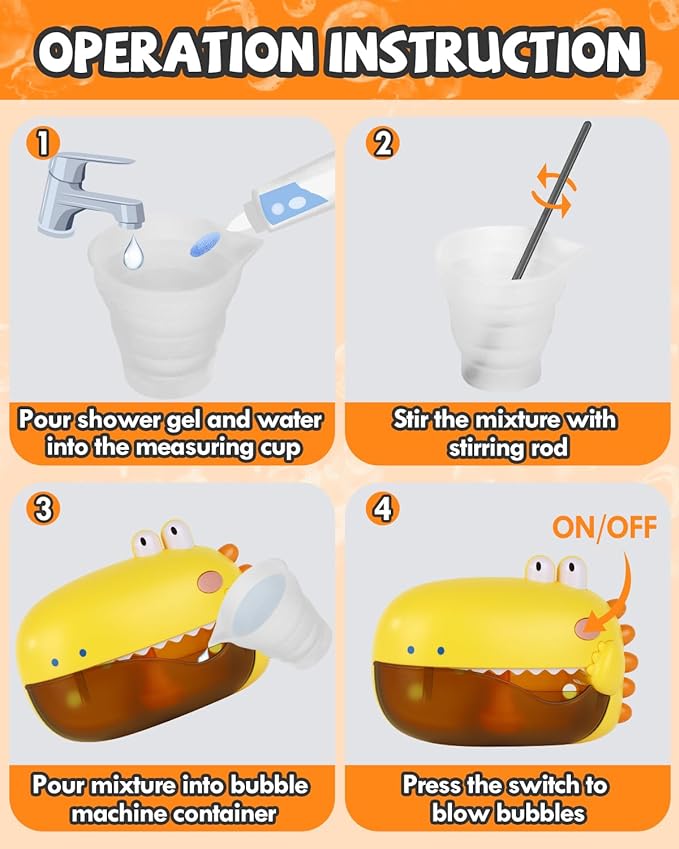 OPERATION INSTRUCTION

1
Pour shower gel and water into the measuring cup

2
Stir the mixture with stirring rod

3
Pour mixture into bubble machine container

4
ON/OFF
Press the switch to blow bubbles