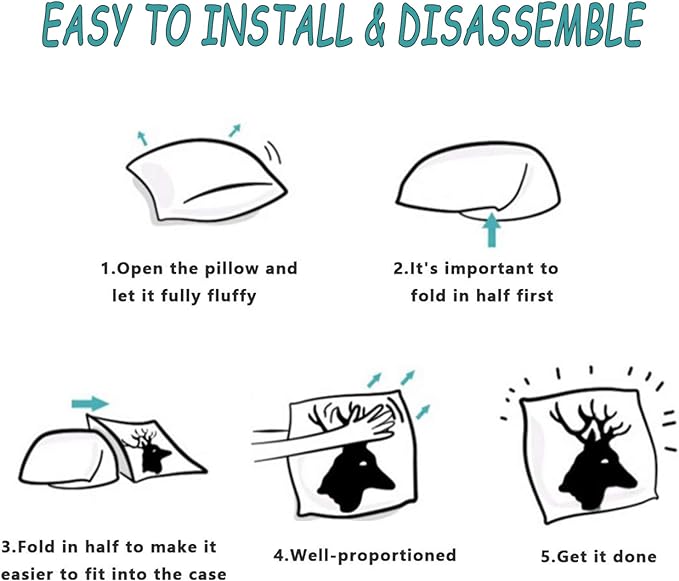 EASY TO INSTALL & DISASSEMBLE

1.Open the pillow and let it fully fluffy

2.It's important to fold in half first

3.Fold in half to make it easier to fit into the case

4.Well-proportioned

5.Get it done